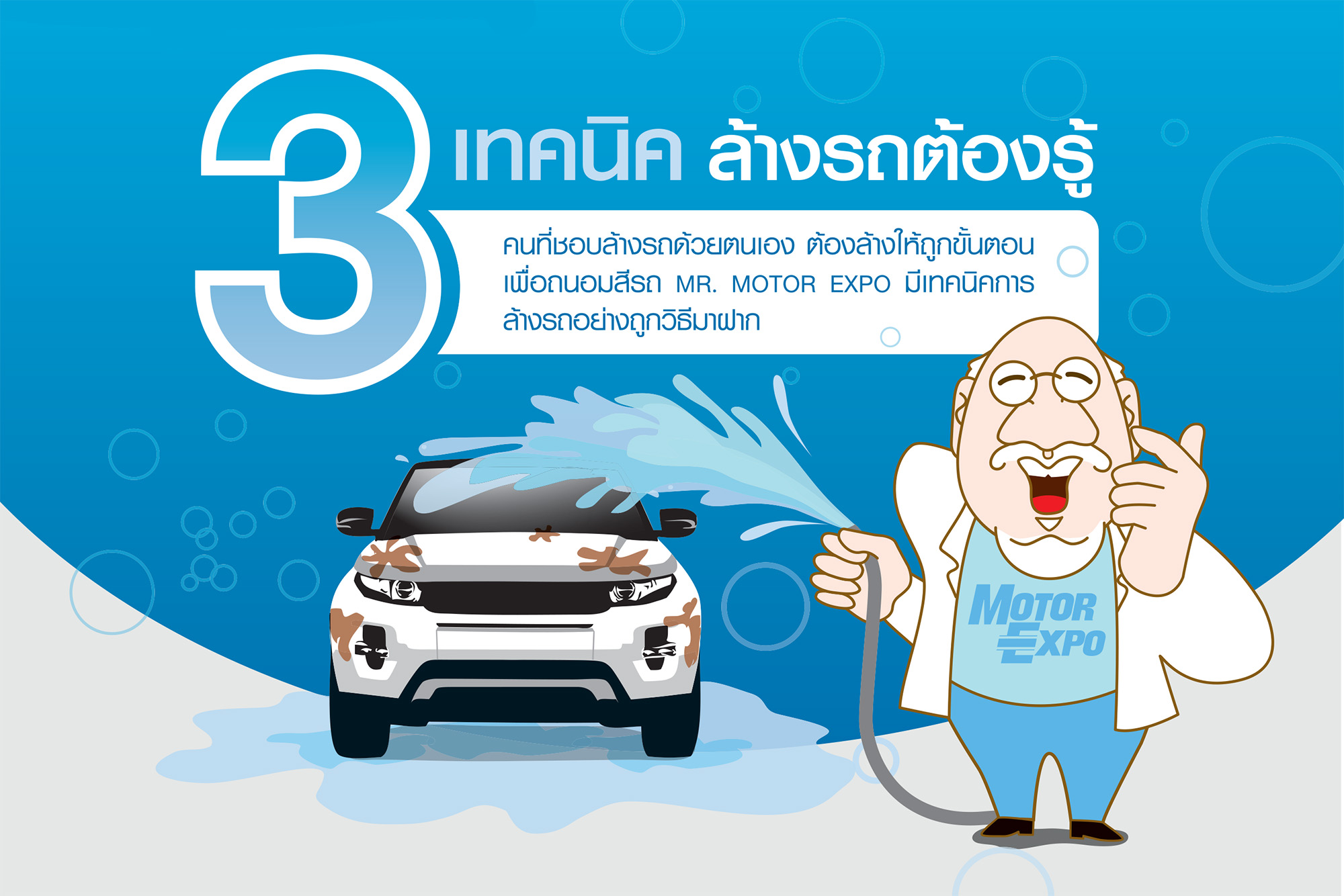 3 เทคนิค ล้างรถต้องรู้

คนที่ชอบล้างรถด้วยตนเอง ต้องล้างให้ถูกขั้นตอน เพื่อถนอมสีรถ MR. MOTOR EXPO มีเทคนิคการล้างรถอย่างถูกวิธีมาฝาก

MOTOR EXPO