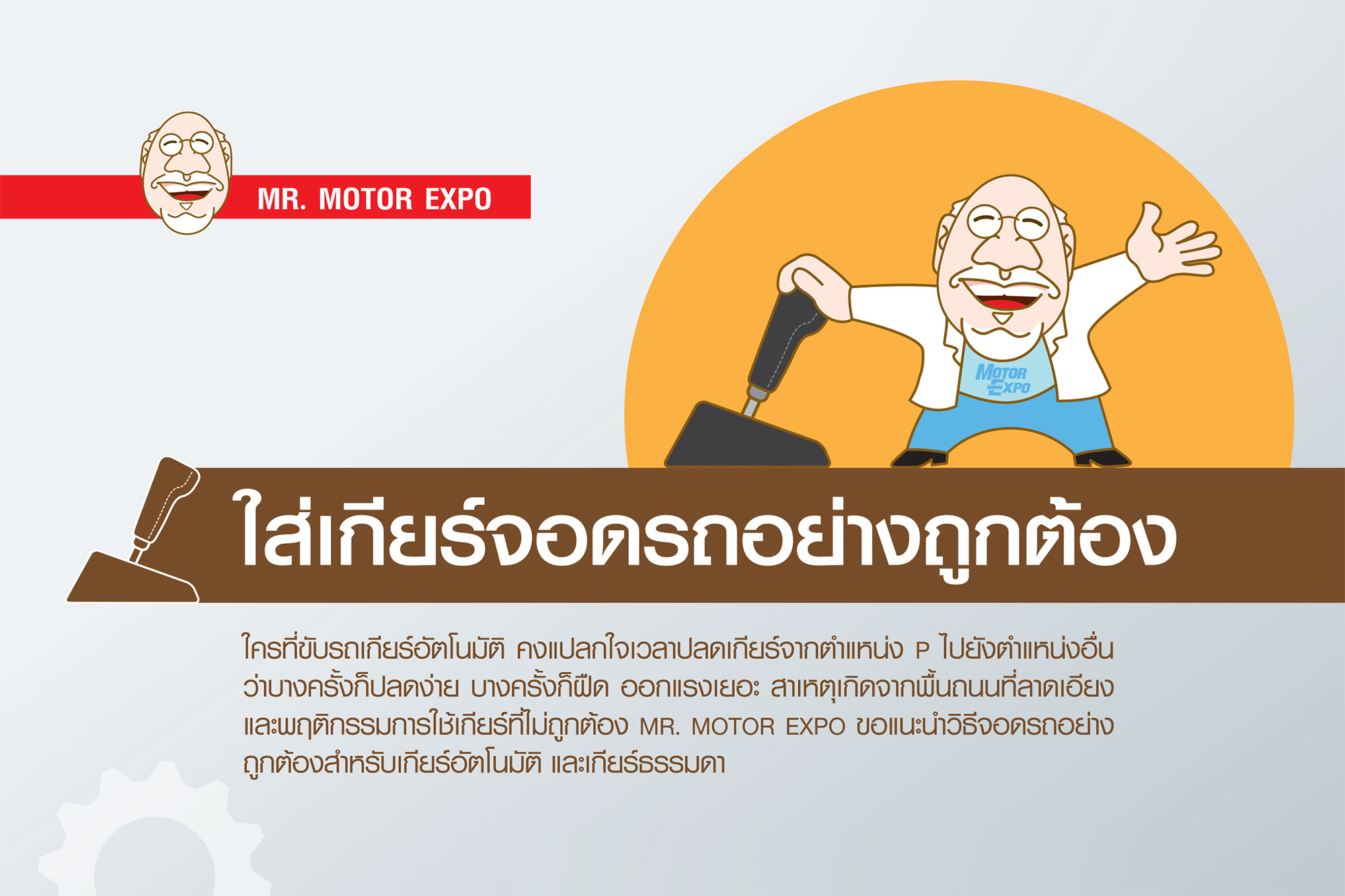 MR. MOTOR EXPO

MOTOR EXPO

ใส่เกียร์จอดรถอย่างถูกต้อง

ใครที่ขับรถเกียร์อัตโนมัติ คงแปลกใจเวลาปลดเกียร์จากตำแหน่ง P ไปยังตำแหน่งอื่น ว่าบางครั้งก็ปลดง่าย บางครั้งก็ฝืด ออกแรงเยอะ สาเหตุเกิดจากพื้นถนนที่ลาดเอียง และพฤติกรรมการใช้เกียร์ที่ไม่ถูกต้อง MR. MOTOR EXPO ขอแนะนำวิธีจอดรถอย่างถูกต้องสำหรับเกียร์อัตโนมัติ และเกียร์ธรรมดา