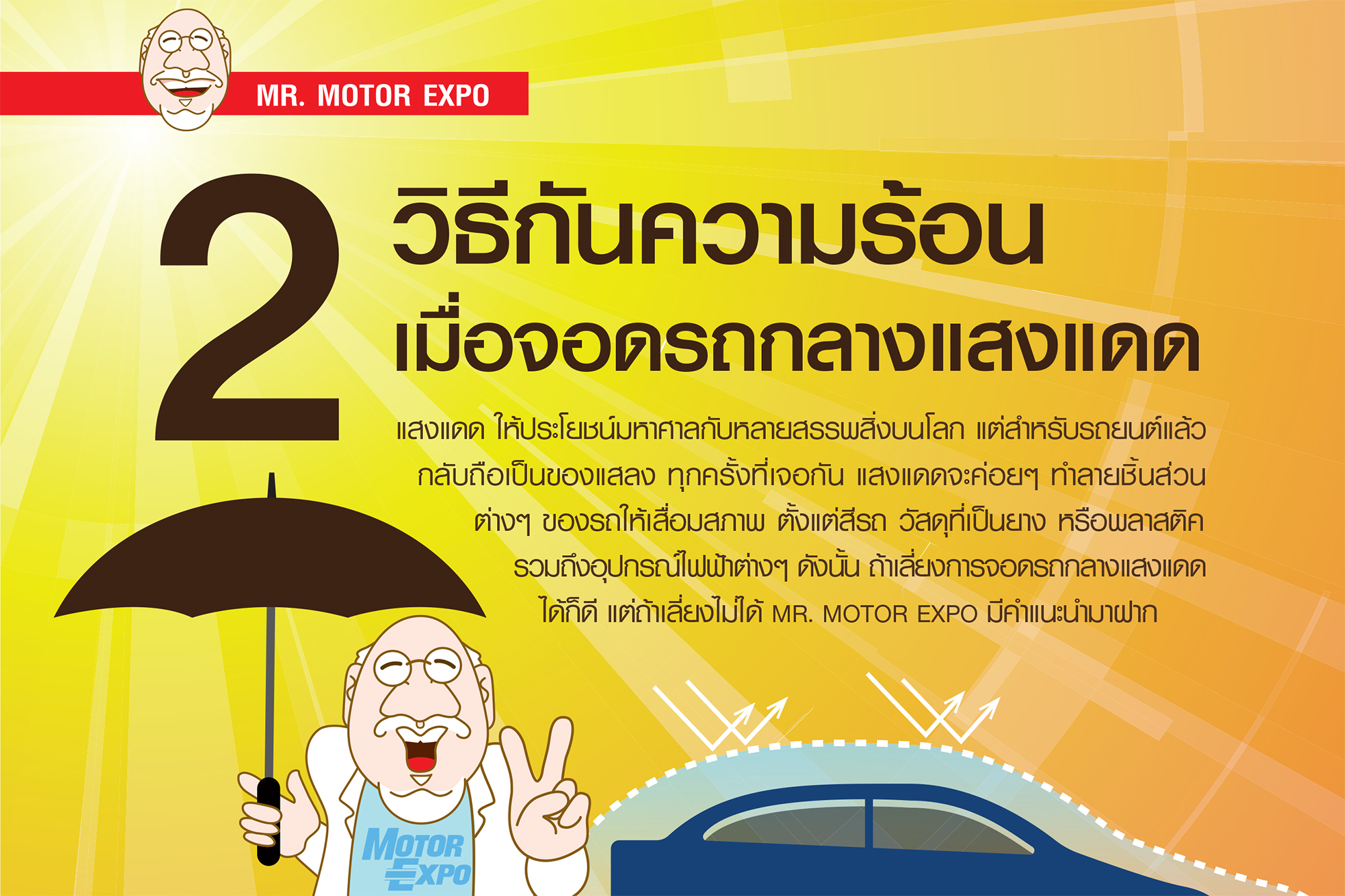 MR. MOTOR EXPO

2 วิธีกันความร้อน เมื่อจอดรถกลางแสงแดด

แสงแดด ให้ประโยชน์มหาศาลกับหลายสรรพสิ่งบนโลก แต่สำหรับรถยนต์แล้ว กลับถือเป็นของแสลง ทุกครั้งที่เจอกัน แสงแดดจะค่อยๆ ทำลายชิ้นส่วนต่างๆ ของรถให้เสื่อมสภาพ ตั้งแต่สีรถ วัสดุที่เป็นยาง หรือพลาสติค รวมถึงอุปกรณ์ไฟฟ้าต่างๆ ดังนั้น ถ้าเลี่ยงการจอดรถกลางแสงแดดได้ก็ดี แต่ถ้าเลี่ยงไม่ได้ MR. MOTOR EXPO มีคำแนะนำมาฝาก

MOTOR EXPO