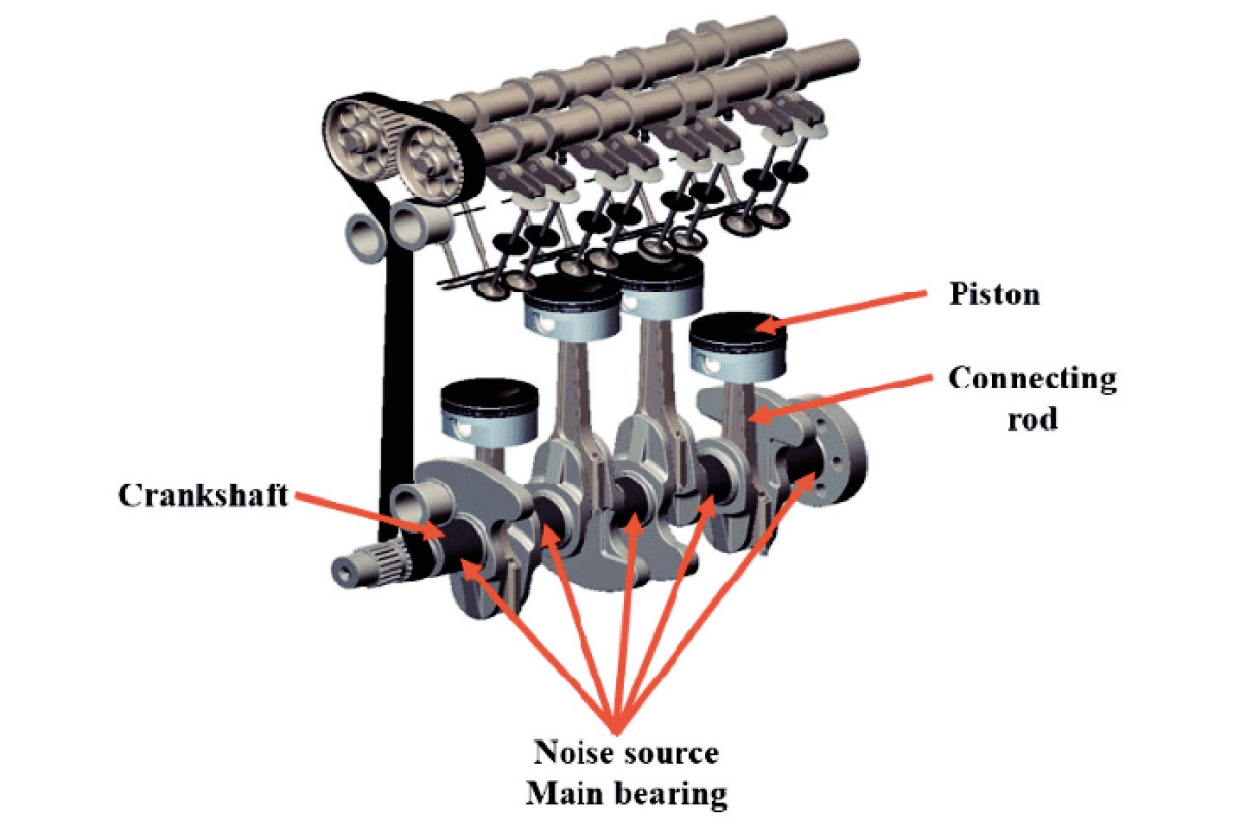 Piston

Connecting rod

Crankshaft

Noise source
Main bearing